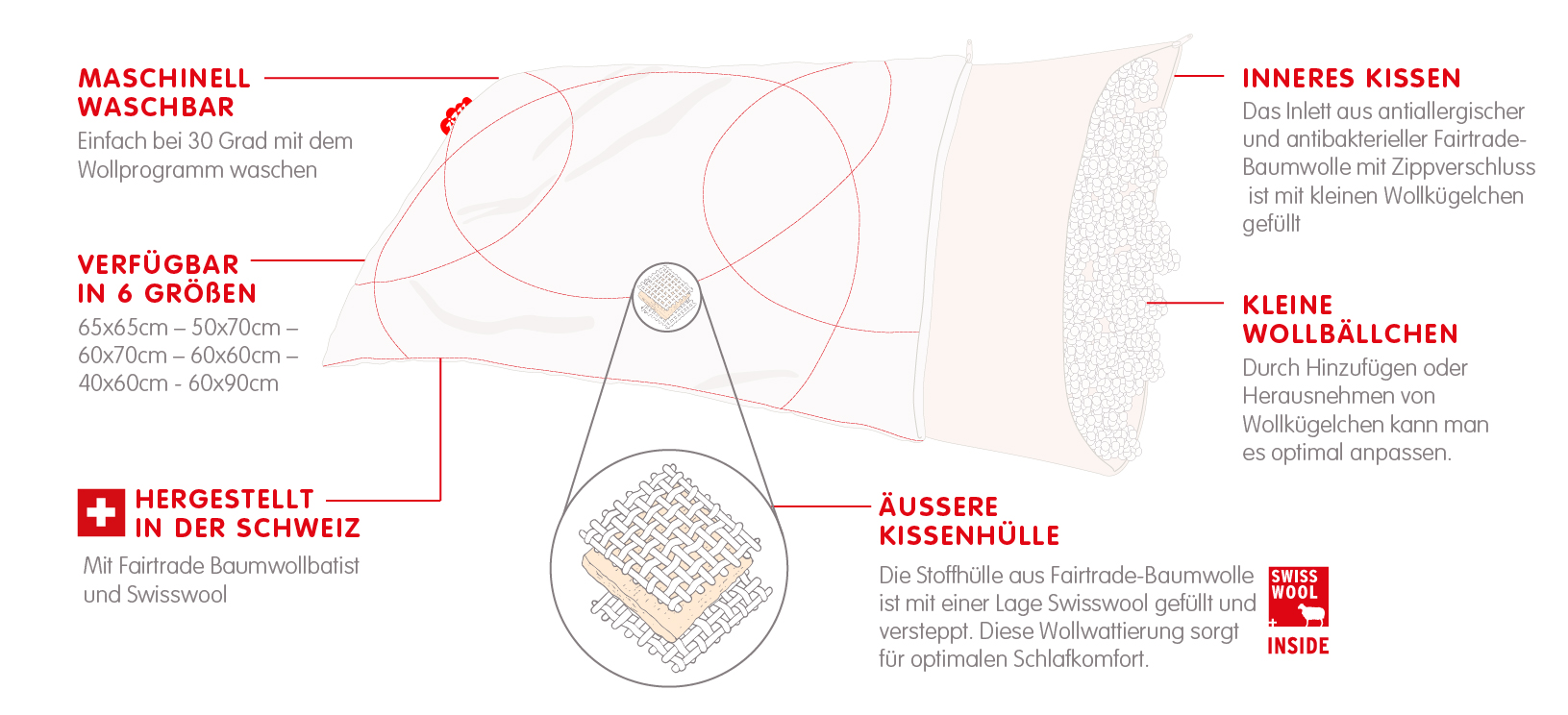 MASCHINELL WASCHBAR
Einfach bei 30 Grad mit dem Wollprogramm waschen

VERFÜGBAR IN 6 GRÖßEN
65x65cm – 50x70cm – 60x70cm – 60x60cm – 40x60cm - 60x90cm

HERGESTELLT IN DER SCHWEIZ
Mit Fairtrade Baumwollbatist und Swisswool

INNERES KISSEN
Das Inlett aus antiallergischer und antibakterieller Fairtrade-Baumwolle mit Zippverschluss ist mit kleinen Wollkügelchen gefüllt

KLEINE WOLLBÄLLCHEN
Durch Hinzufügen oder Herausnehmen von Wollkügelchen kann man es optimal anpassen.

ÄUSSERE KISSENHÜLLE
Die Stoffhülle aus Fairtrade-Baumwolle ist mit einer Lage Swisswool gefüllt und versteppt. Diese Wollwattierung sorgt für optimalen Schlafkomfort.

SWISS WOOL
INSIDE