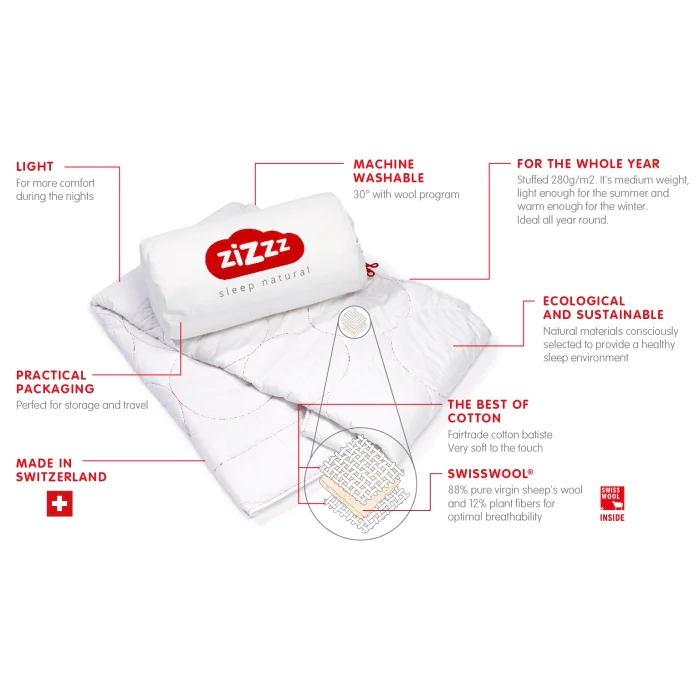 LIGHT
For more comfort during the nights

MACHINE WASHABLE
30° with wool program

FOR THE WHOLE YEAR
Stuffed 280g/m2. It's medium weight, light enough for the summer and warm enough for the winter. Ideal all year round.

ziZzz
sleep natural

ECOLOGICAL AND SUSTAINABLE
Natural materials consciously selected to provide a healthy sleep environment

PRACTICAL PACKAGING
Perfect for storage and travel

THE BEST OF COTTON
Fairtrade cotton batiste
Very soft to the touch

MADE IN SWITZERLAND

SWISSWOOL®
88% pure virgin sheep's wool and 12% plant fibers for optimal breathability

SWISS WOOL
INSIDE